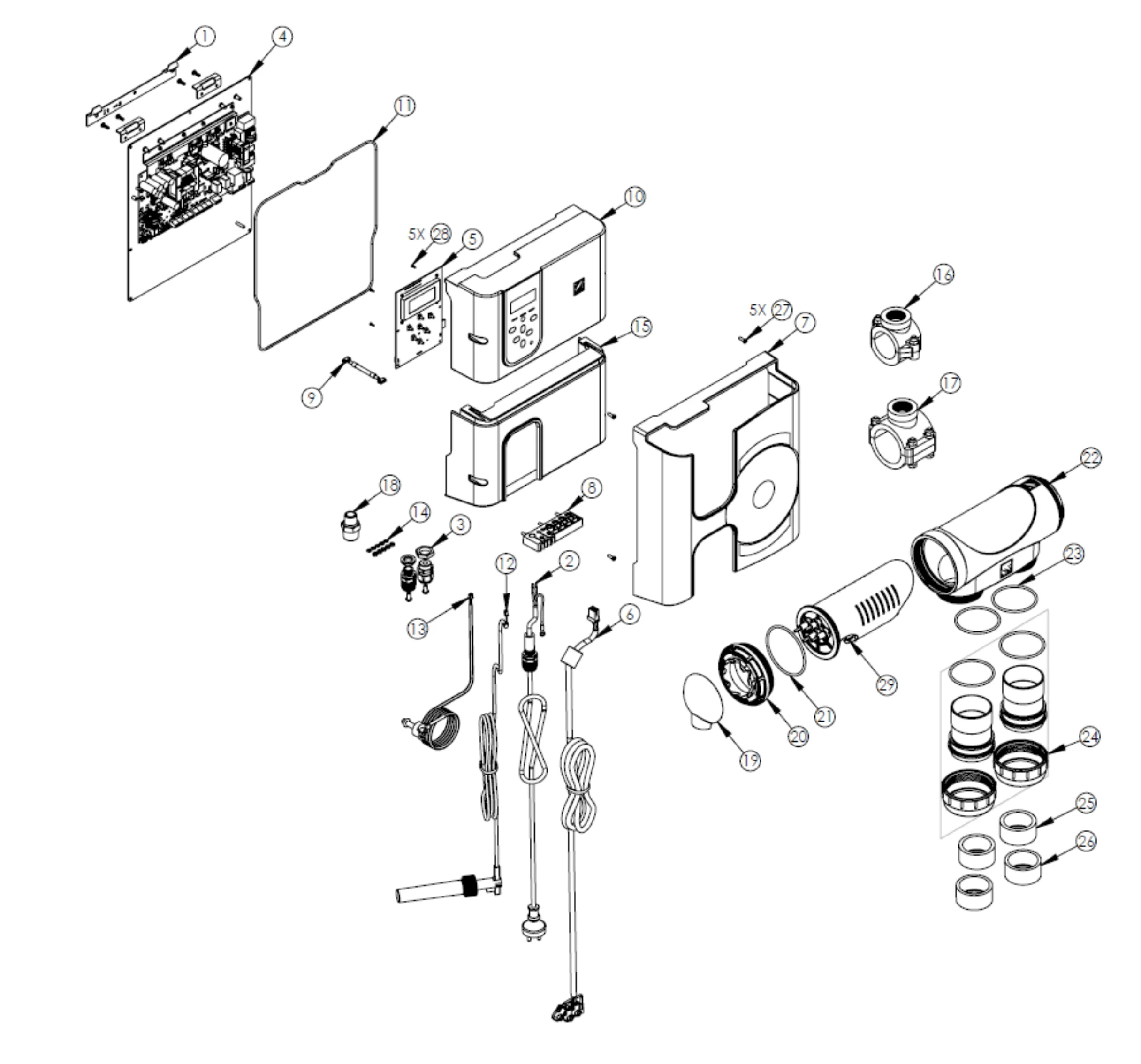 1
4
11
10
5X 28
5
16
5X 27
7
15
9
17
22
18
8
14
3
12
2
23
13
6
29
21
20
19
24
25
26